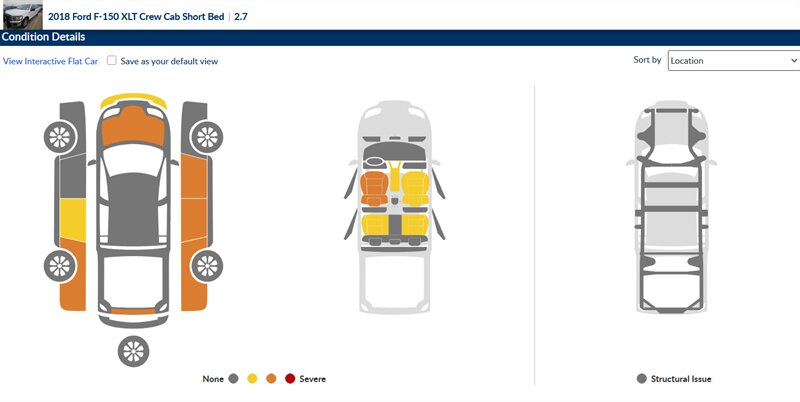 2018 Ford F-150 XLT Crew Cab Short Bed | 2.7

Condition Details

View Interactive Flat Car  Save as your default view

Sort by Location

None Severe

Structural Issue