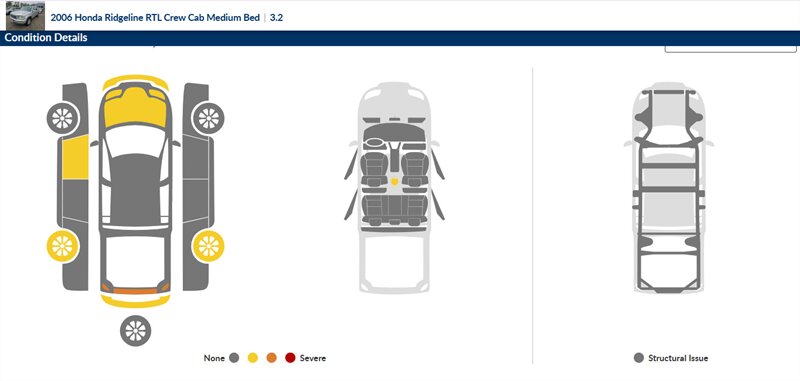 2006 Honda Ridgeline RTL Crew Cab Medium Bed | 3.2

Condition Details

None Severe

Structural Issue