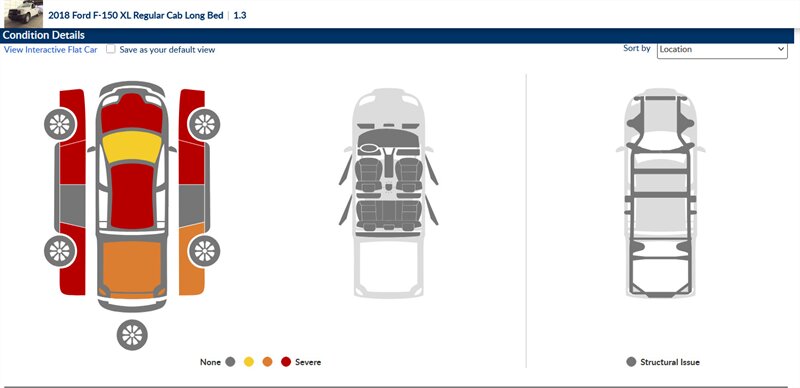 2018 Ford F-150 XL Regular Cab Long Bed | 1.3

Condition Details

View Interactive Flat Car

Save as your default view

Sort by Location

None Severe

Structural Issue