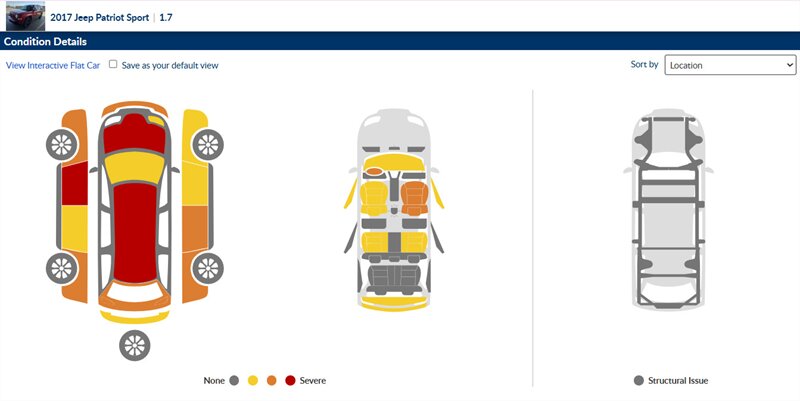 2017 Jeep Patriot Sport | 1.7

Condition Details

View Interactive Flat Car

Save as your default view

Sort by Location

None Severe

Structural Issue