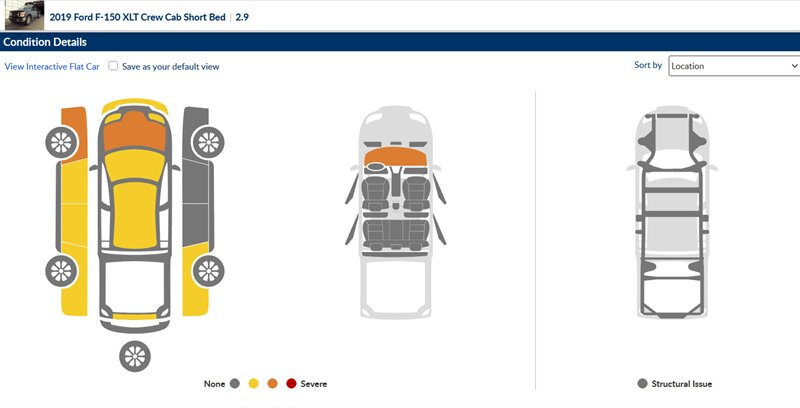 2019 Ford F-150 XLT Crew Cab Short Bed | 2.9

Condition Details

View Interactive Flat Car

Save as your default view

Sort by Location

None

Severe

Structural Issue