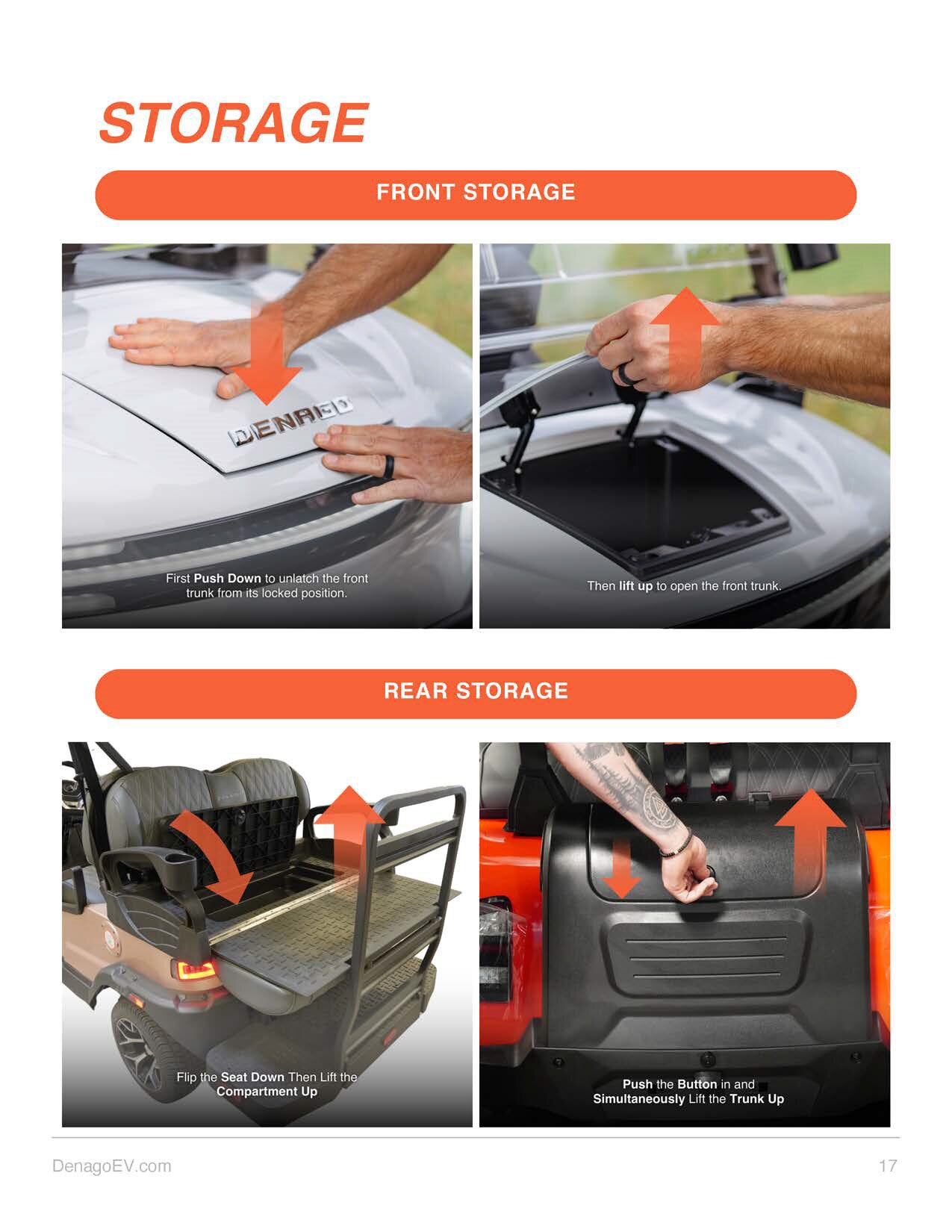 STORAGE

FRONT STORAGE

DENAGO

First Push Down to unlatch the front trunk from its locked position.

Then lift up to open the front trunk.

REAR STORAGE

Flip the Seat Down Then Lift the Compartment Up

Push the Button in and Simultaneously Lift the Trunk Up

DenagoEV.com

17