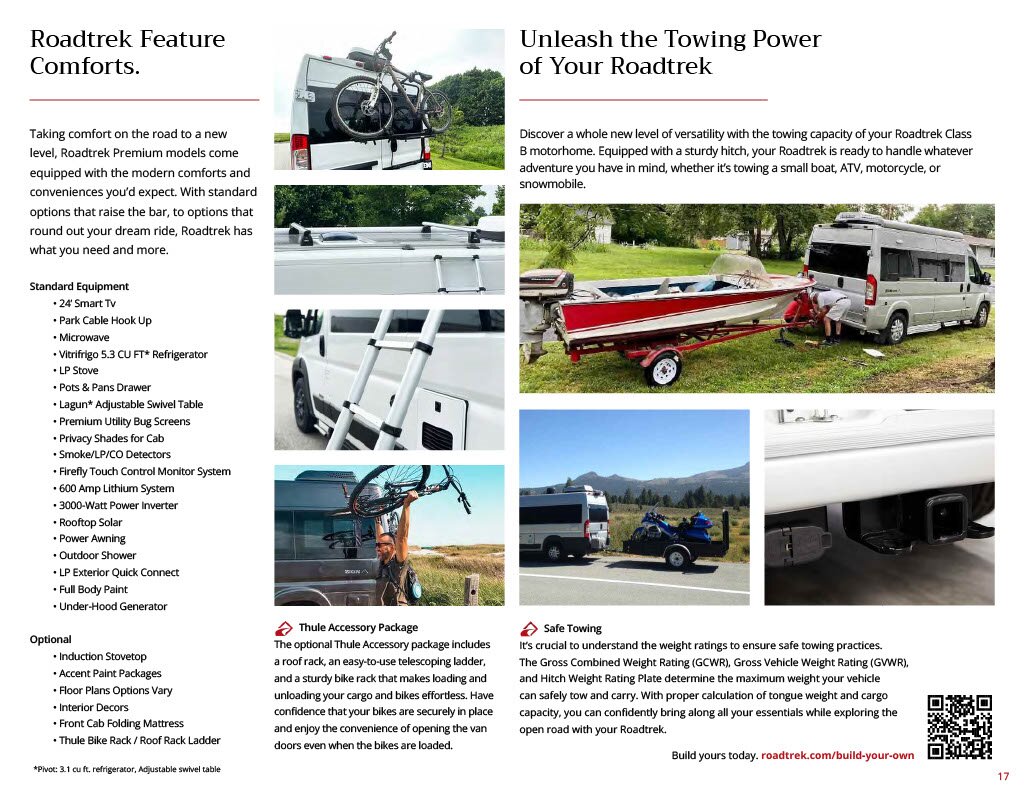 Roadtrek Feature Comforts.

Taking comfort on the road to a new level, Roadtrek Premium models come equipped with the modern comforts and conveniences you'd expect. With standard options that raise the bar, to options that round out your dream ride, Roadtrek has what you need and more.

Standard Equipment
• 24' Smart Tv
• Park Cable Hook Up
• Microwave
• Vitrifrigo 5.3 CU FT* Refrigerator
• LP Stove
• Pots & Pans Drawer
• Lagun* Adjustable Swivel Table
• Premium Utility Bug Screens
• Privacy Shades for Cab
• Smoke/LP/CO Detectors
• Firefly Touch Control Monitor System
• 600 Amp Lithium System
• 3000-Watt Power Inverter
• Rooftop Solar
• Power Awning
• Outdoor Shower
• LP Exterior Quick Connect
• Full Body Paint
• Under-Hood Generator

Optional
• Induction Stovetop
• Accent Paint Packages
• Floor Plans Options Vary
• Interior Decors
• Front Cab Folding Mattress
• Thule Bike Rack / Roof Rack Ladder

*Pivot: 3.1 cu ft. refrigerator, Adjustable swivel table

Thule Accessory Package
The optional Thule Accessory package includes a roof rack, an easy-to-use telescoping ladder, and a sturdy bike rack that makes loading and unloading your cargo and bikes effortless. Have confidence that your bikes are securely in place and enjoy the convenience of opening the van doors even when the bikes are loaded.

Unleash the Towing Power of Your Roadtrek

Discover a whole new level of versatility with the towing capacity of your Roadtrek Class B motorhome. Equipped with a sturdy hitch, your Roadtrek is ready to handle whatever adventure you have in mind, whether it's towing a small boat, ATV, motorcycle, or snowmobile.

Safe Towing
It's crucial to understand the weight ratings to ensure safe towing practices. The Gross Combined Weight Rating (GCWR), Gross Vehicle Weight Rating (GVWR), and Hitch Weight Rating Plate determine the maximum weight your vehicle can safely tow and carry. With proper calculation of tongue weight and cargo capacity, you can confidently bring along all your essentials while exploring the open road with your Roadtrek.

Build yours today. roadtrek.com/build-your-own

17